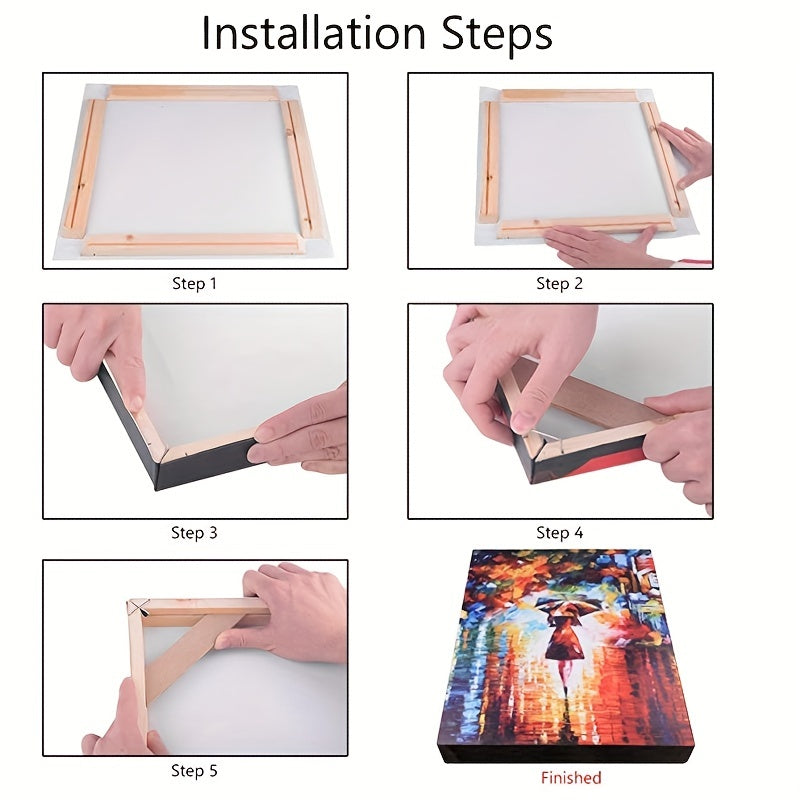 Installation Steps

Step 1

Step 2

Step 3

Step 4

Step 5

Finished